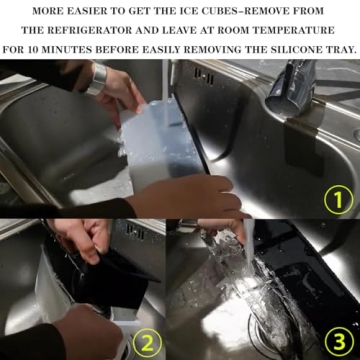 MORE EASIER TO GET THE ICE CUBES-REMOVE FROM THE REFRIGERATOR AND LEAVE AT ROOM TEMPERATURE FOR 10 MINUTES BEFORE EASILY REMOVING THE SILICONE TRAY.

1

2

3