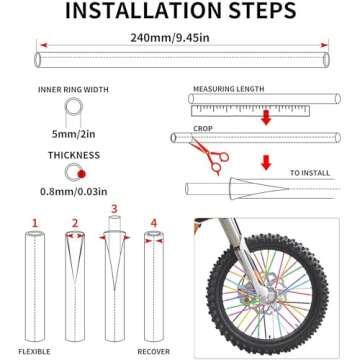 INSTALLATION STEPS

240mm/9.45in

INNER RING WIDTH

5mm/2in

THICKNESS

0.8mm/0.03in

MEASURING LENGTH

CROP

TO INSTALL

1

2

3

4

FLEXIBLE

RECOVER