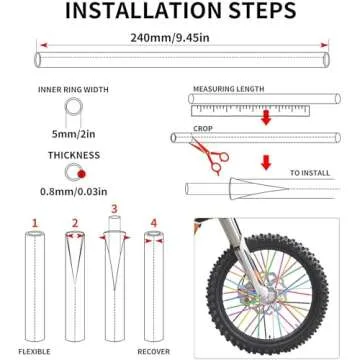 INSTALLATION STEPS

240mm/9.45in

INNER RING WIDTH

5mm/2in

THICKNESS

0.8mm/0.03in

MEASURING LENGTH

CROP

TO INSTALL

1

2

3

4

FLEXIBLE

RECOVER