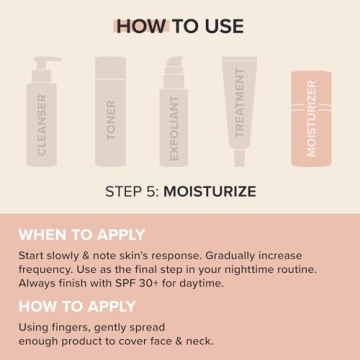 HOW TO USE

CLEANSER

TONER

EXFOLIANT

TREATMENT

MOISTURIZER

STEP 5: MOISTURIZE

WHEN TO APPLY

Start slowly & note skin's response. Gradually increase frequency. Use as the final step in your nighttime routine. Always finish with SPF 30+ for daytime.

HOW TO APPLY

Using fingers, gently spread enough product to cover face & neck.