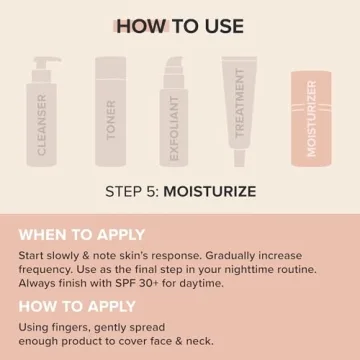 HOW TO USE

CLEANSER

TONER

EXFOLIANT

TREATMENT

MOISTURIZER

STEP 5: MOISTURIZE

WHEN TO APPLY

Start slowly & note skin's response. Gradually increase frequency. Use as the final step in your nighttime routine. Always finish with SPF 30+ for daytime.

HOW TO APPLY

Using fingers, gently spread enough product to cover face & neck.