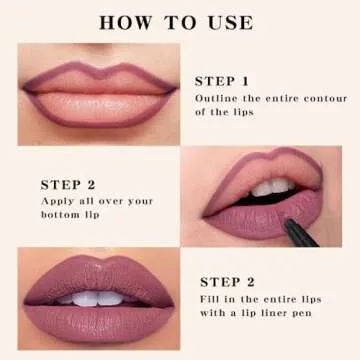 HOW TO USE

STEP 1
Outline the entire contour of the lips

STEP 2
Apply all over your bottom lip

STEP 2
Fill in the entire lips with a lip liner pen