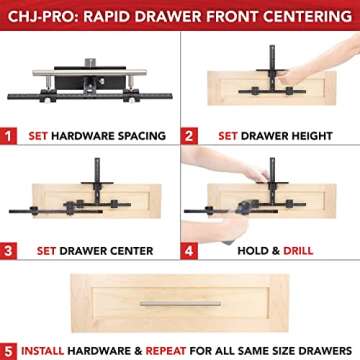 CHJ-PRO: RAPID DRAWER FRONT CENTERING

1 SET HARDWARE SPACING

2 SET DRAWER HEIGHT

3 SET DRAWER CENTER

4 HOLD & DRILL

5 INSTALL HARDWARE & REPEAT FOR ALL SAME SIZE DRAWERS