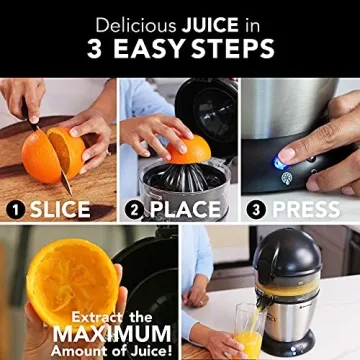 Delicious JUICE in
3 EASY STEPS

1 SLICE

2 PLACE

3 PRESS

Extract the
MAXIMUM
Amount of Juice!