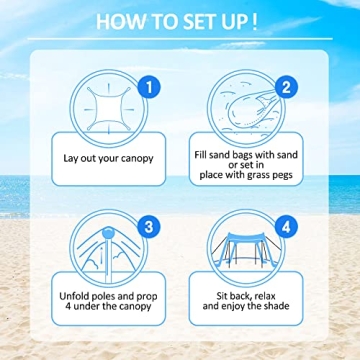 HOW TO SET UP !

1

Lay out your canopy

2

Fill sand bags with sand or set in place with grass pegs

3

Unfold poles and prop 4 under the canopy

4

Sit back, relax and enjoy the shade