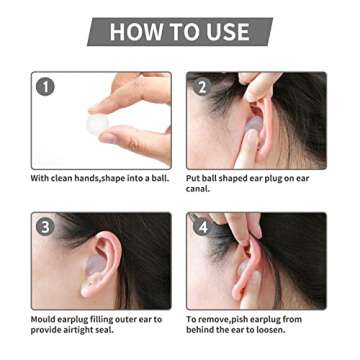 HOW TO USE

1

With clean hands,shape into a ball.

2

Put ball shaped ear plug on ear canal.

3

Mould earplug filling outer ear to provide airtight seal.

4

To remove,pish earplug from behind the ear to loosen.