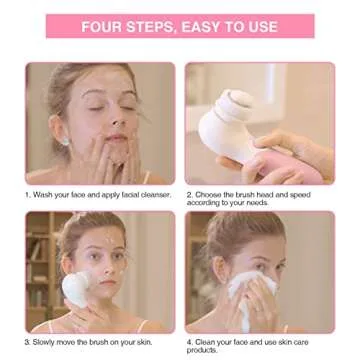 FOUR STEPS, EASY TO USE

1. Wash your face and apply facial cleanser.

2. Choose the brush head and speed according to your needs.

3. Slowly move the brush on your skin.

4. Clean your face and use skin care products.