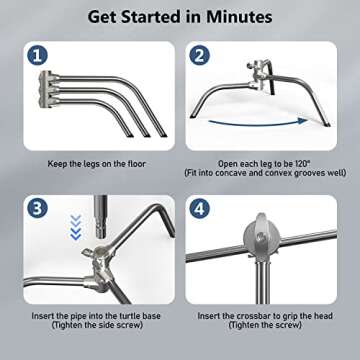 Get Started in Minutes

1

Keep the legs on the floor

2

Open each leg to be 120°
(Fit into concave and convex grooves well)

3

Insert the pipe into the turtle base
(Tighten the side screw)

4

Insert the crossbar to grip the head
(Tighten the screw)