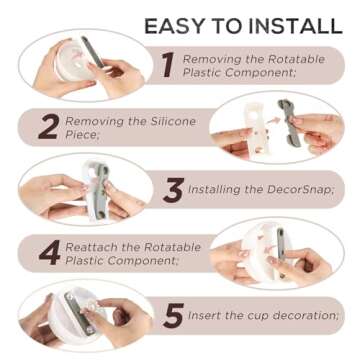 EASY TO INSTALL

1 Removing the Rotatable Plastic Component;

2 Removing the Silicone Piece;

3 Installing the DecorSnap;

4 Reattach the Rotatable Plastic Component;

5 Insert the cup decoration;