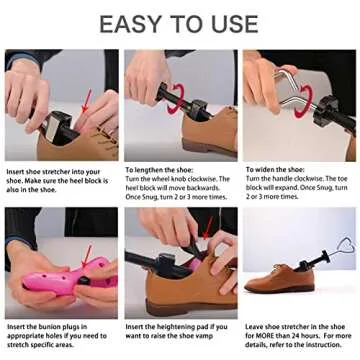 EASY TO USE

Insert shoe stretcher into your shoe. Make sure the heel block is also in the shoe.

To lengthen the shoe:
Turn the wheel knob clockwise. The heel block will move backwards. Once Snug, turn 2 or 3 more times.

To widen the shoe:
Turn the handle clockwise. The toe block will expand. Once Snug, turn 2 or 3 more times.

Insert the bunion plugs in appropriate holes if you need to stretch specific areas.

Insert the heightening pad if you want to raise the shoe vamp

Leave shoe stretcher in the shoe for MORE than 24 hours. For more details, refer to the instruction.