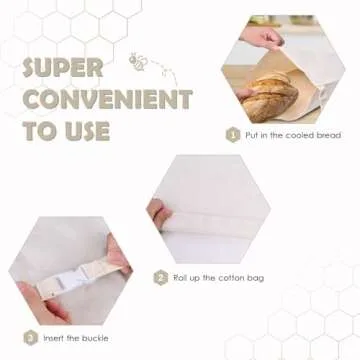 SUPER CONVENIENT TO USE

1 Put in the cooled bread

2 Roll up the cotton bag

3 Insert the buckle