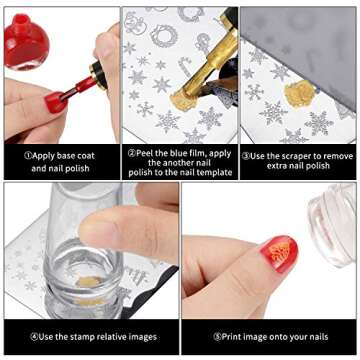 ①Apply base coat and nail polish

②Peel the blue film, apply the another nail polish to the nail template

③Use the scraper to remove extra nail polish

④Use the stamp relative images

⑤Print image onto your nails