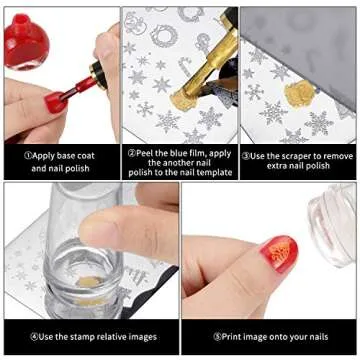 ①Apply base coat and nail polish

②Peel the blue film, apply the another nail polish to the nail template

③Use the scraper to remove extra nail polish

④Use the stamp relative images

⑤Print image onto your nails