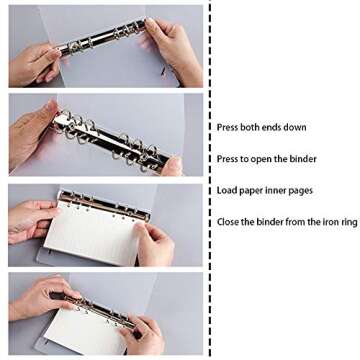 Press both ends down

Press to open the binder

Load paper inner pages

Close the binder from the iron ring