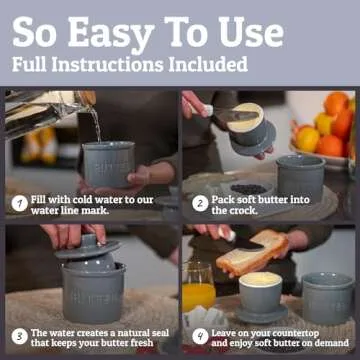 So Easy To Use
Full Instructions Included

1 Fill with cold water to our water line mark.

2 Pack soft butter into the crock.

3 The water creates a natural seal that keeps your butter fresh

4 Leave on your countertop and enjoy soft butter on demand