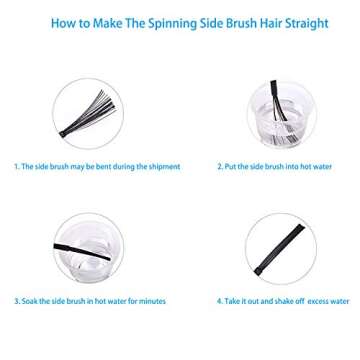 How to Make The Spinning Side Brush Hair Straight

1. The side brush may be bent during the shipment

2. Put the side brush into hot water

3. Soak the side brush in hot water for minutes

4. Take it out and shake off excess water