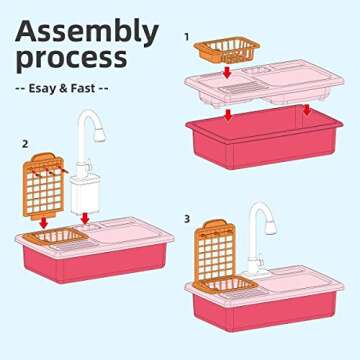 Assembly process

-- Esay & Fast --

1

2

3