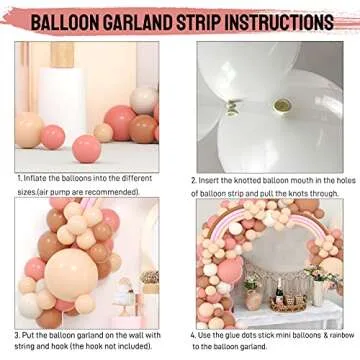 BALLOON GARLAND STRIP INSTRUCTIONS

1. Inflate the balloons into the different sizes.(air pump are recommended).

2. Insert the knotted balloon mouth in the holes of balloon strip and pull the knots through.

3. Put the balloon garland on the wall with string and hook (the hook not included).

4. Use the glue dots stick mini balloons & rainbow to the balloon garland.