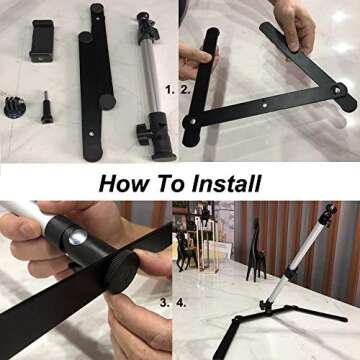 1. 2.

How To Install

3. 4.