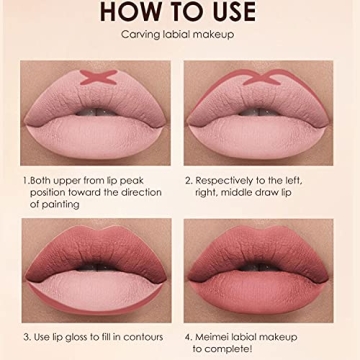 HOW TO USE

Carving labial makeup

1.Both upper from lip peak position toward the direction of painting

2. Respectively to the left, right, middle draw lip

3. Use lip gloss to fill in contours

4. Meimei labial makeup to complete!