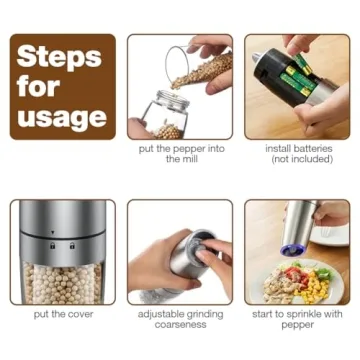 Steps for usage

put the pepper into the mill

install batteries (not included)

put the cover

adjustable grinding coarseness

start to sprinkle with pepper