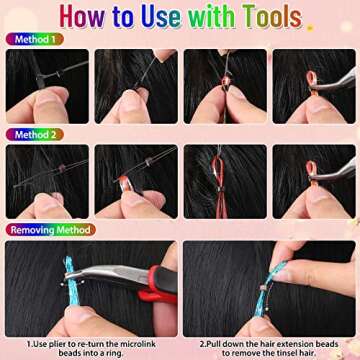 How to Use with Tools

Method 1

Method 2

Removing Method

1.Use plier to re-turn the microlink beads into a ring.

2.Pull down the hair extension beads to remove the tinsel hair.