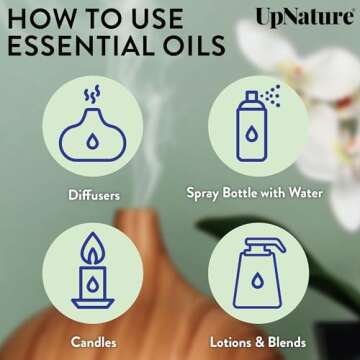 HOW TO USE ESSENTIAL OILS

UpNature

Diffusers

Spray Bottle with Water

Candles

Lotions & Blends