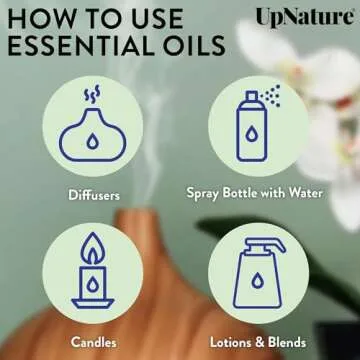 HOW TO USE ESSENTIAL OILS

UpNature

Diffusers

Spray Bottle with Water

Candles

Lotions & Blends