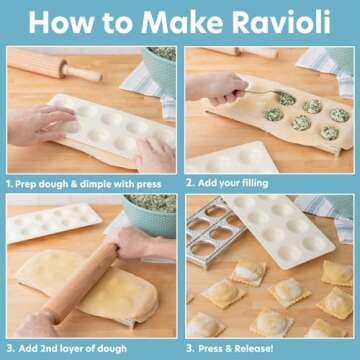 How to Make Ravioli

1. Prep dough & dimple with press

2. Add your filling

3. Add 2nd layer of dough

3. Press & Release!