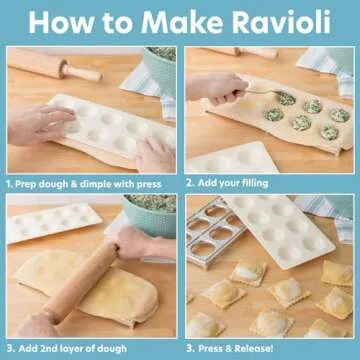 How to Make Ravioli

1. Prep dough & dimple with press

2. Add your filling

3. Add 2nd layer of dough

3. Press & Release!