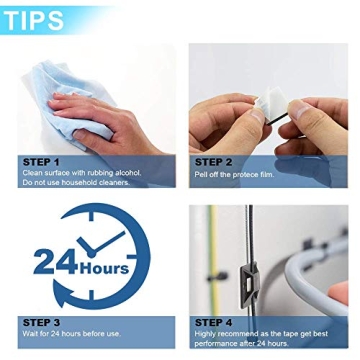 TIPS

STEP 1
Clean surface with rubbing alcohol. Do not use household cleaners.

STEP 2
Pell off the protece film.

24 Hours

STEP 3
Wait for 24 hours before use.

STEP 4
Highly recommend as the tape get best performance after 24 hours.