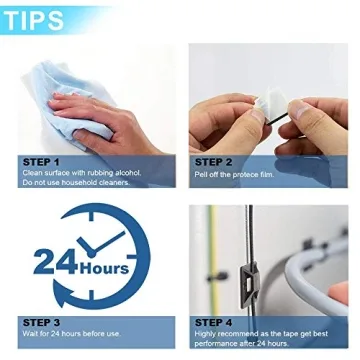 TIPS

STEP 1
Clean surface with rubbing alcohol.
Do not use household cleaners.

STEP 2
Pell off the protece film.

24 Hours

STEP 3
Wait for 24 hours before use.

STEP 4
Highly recommend as the tape get best performance after 24 hours.