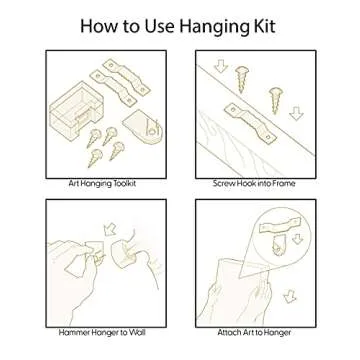 How to Use Hanging Kit

Art Hanging Toolkit

Screw Hook into Frame

Hammer Hanger to Wall

Attach Art to Hanger