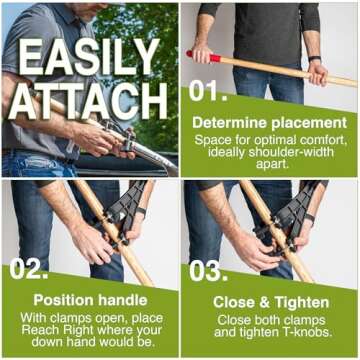 EASILY ATTACH

01.

Determine placement

Space for optimal comfort, ideally shoulder-width apart.

02.

Position handle

With clamps open, place Reach Right where your down hand would be.

03.

Close & Tighten

Close both clamps and tighten T-knobs.