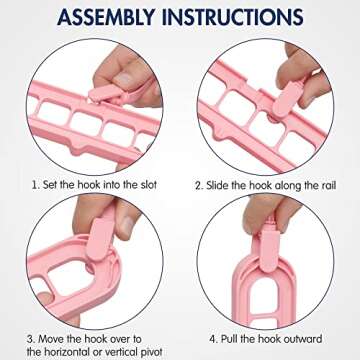 ASSEMBLY INSTRUCTIONS

1. Set the hook into the slot

2. Slide the hook along the rail

3. Move the hook over to the horizontal or vertical pivot

4. Pull the hook outward