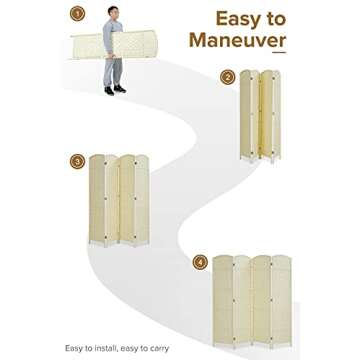 1

Easy to Maneuver

2

3

4

Easy to install, easy to carry