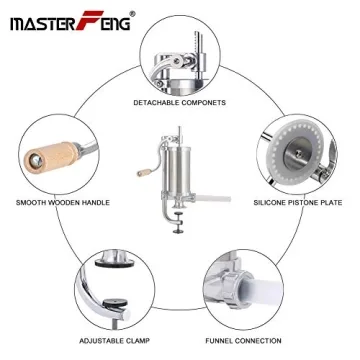 MASTERFENG®

DETACHABLE COMPONETS

SMOOTH WOODEN HANDLE

SILICONE PISTONE PLATE

ADJUSTABLE CLAMP

FUNNEL CONNECTION