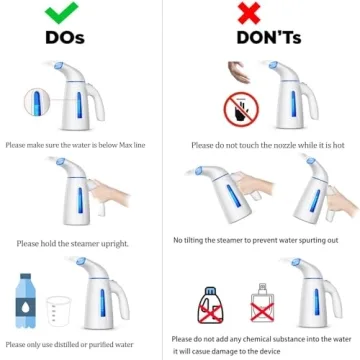 DOs

Please make sure the water is below Max line

Please hold the steamer upright.

Please only use distilled or purified water

DON'Ts

Please do not touch the nozzle while it is hot

No tilting the steamer to prevent water spurting out

Please do not add any chemical substance into the water it will casue damage to the device