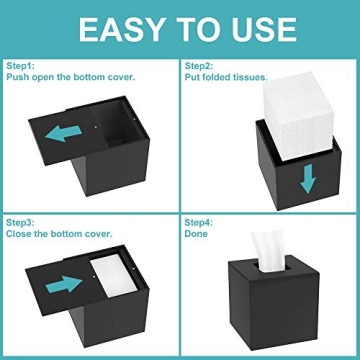 EASY TO USE

Step1:
Push open the bottom cover.

Step2:
Put folded tissues.

Step3:
Close the bottom cover.

Step4:
Done