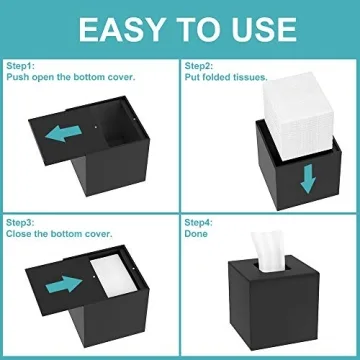 EASY TO USE

Step1:
Push open the bottom cover.

Step2:
Put folded tissues.

Step3:
Close the bottom cover.

Step4:
Done