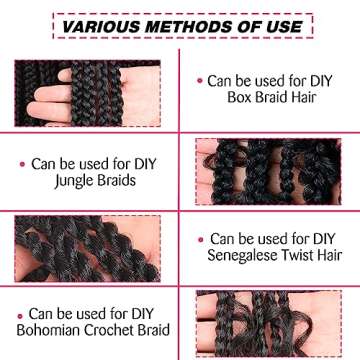 VARIOUS METHODS OF USE

• Can be used for DIY Box Braid Hair

• Can be used for DIY Jungle Braids

• Can be used for DIY Senegalese Twist Hair

• Can be used for DIY Bohomian Crochet Braid