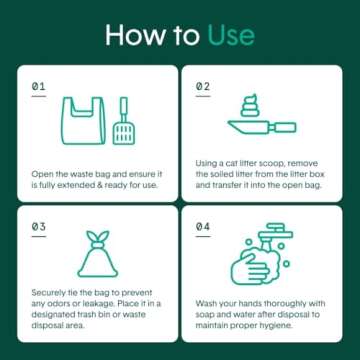 How to Use

01

Open the waste bag and ensure it is fully extended & ready for use.

02

Using a cat litter scoop, remove the soiled litter from the litter box and transfer it into the open bag.

03

Securely tie the bag to prevent any odors or leakage. Place it in a designated trash bin or waste disposal area.

04

Wash your hands thoroughly with soap and water after disposal to maintain proper hygiene.