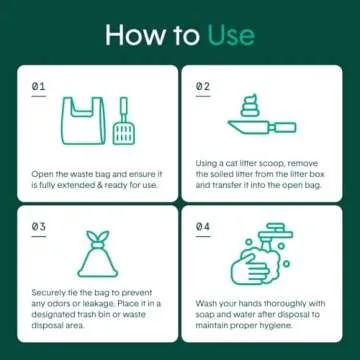 How to Use

01

Open the waste bag and ensure it is fully extended & ready for use.

02

Using a cat litter scoop, remove the soiled litter from the litter box and transfer it into the open bag.

03

Securely tie the bag to prevent any odors or leakage. Place it in a designated trash bin or waste disposal area.

04

Wash your hands thoroughly with soap and water after disposal to maintain proper hygiene.