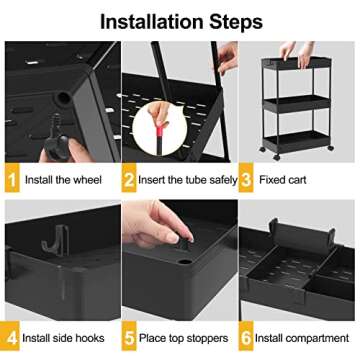 Installation Steps

1 Install the wheel

2 Insert the tube safely

3 Fixed cart

4 Install side hooks

5 Place top stoppers

6 Install compartment