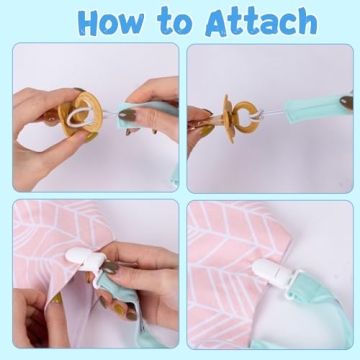 How to Attach