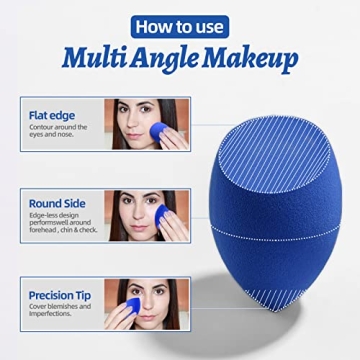 How to use
Multi Angle Makeup

Flat edge
Contour around the eyes and nose.

Round Side
Edge-less design performswell around forehead , chin & check.

Precision Tip
Cover blemishes and Imperfections.