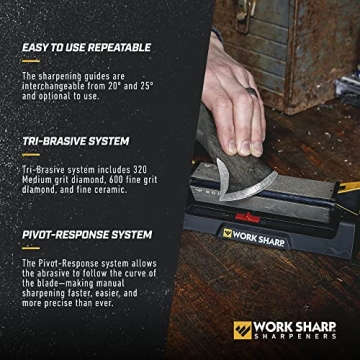 EASY TO USE REPEATABLE

The sharpening guides are interchangeable from 20° and 25° and optional to use.

TRI-BRASIVE SYSTEM

Tri-Brasive system includes 320 Medium grit diamond, 600 fine grit diamond, and fine ceramic.

PIVOT-RESPONSE SYSTEM

The Pivot-Response system allows the abrasive to follow the curve of the blade—making manual sharpening faster, easier, and more precise than ever.

WORK SHARP

WORK SHARP
SHARPENERS