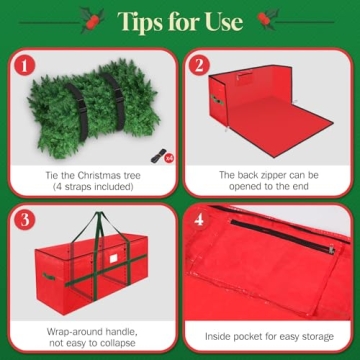 Tips for Use

1

x4

Tie the Christmas tree (4 straps included)

2

The back zipper can be opened to the end

3

Wrap-around handle, not easy to collapse

4

Inside pocket for easy storage