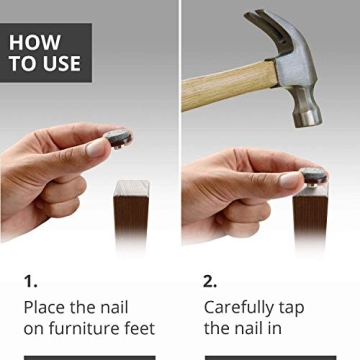 HOW TO USE

1.

Place the nail on furniture feet

2.

Carefully tap the nail in