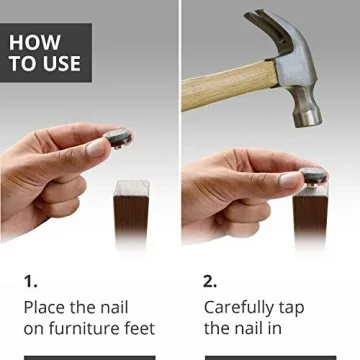 HOW TO USE

1.
Place the nail on furniture feet

2.
Carefully tap the nail in